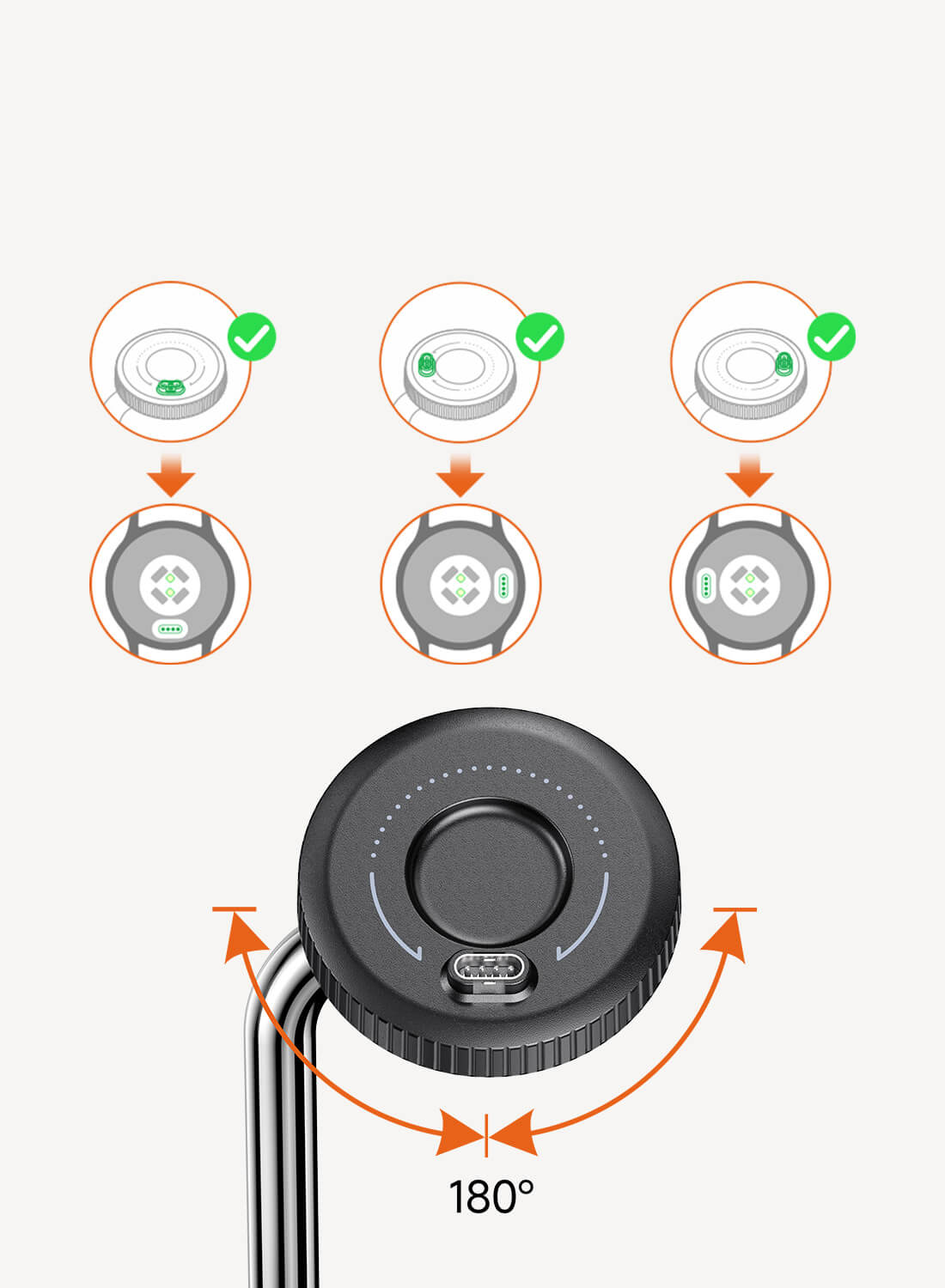 180°